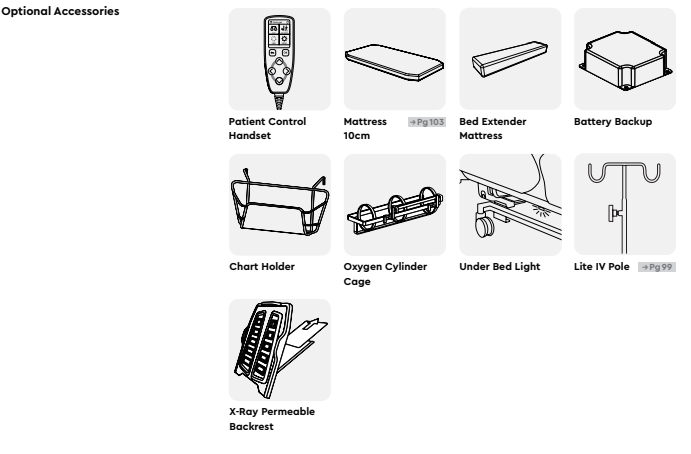 Optional Accessories

Patient Control Handset

Mattress 10cm →Pg 103

Bed Extender Mattress

Battery Backup

Chart Holder

Oxygen Cylinder Cage

Under Bed Light

Lite IV Pole →Pg 99

X-Ray Permeable Backrest